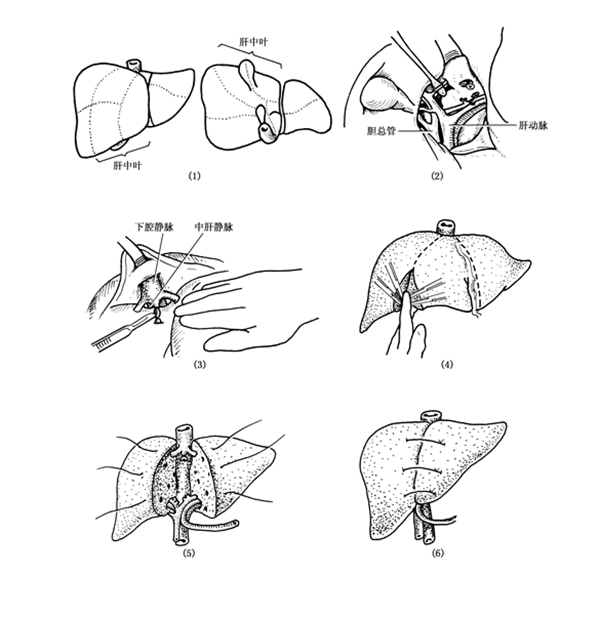 肝中叶

肝中叶

(1)

胆总管

肝动脉

(2)

下腔静脉

中肝静脉

(3)

(4)

(5)

(6)